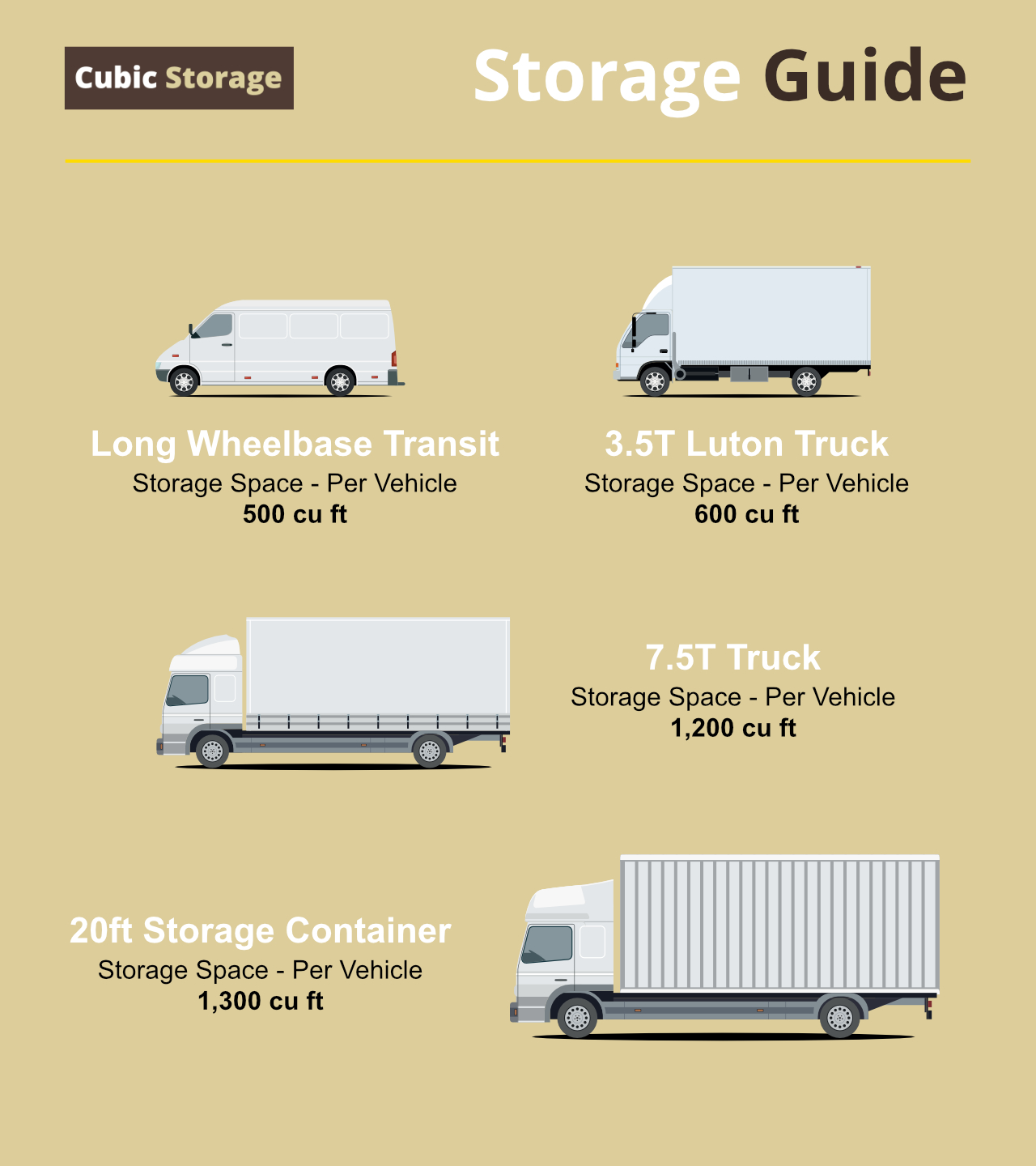 Cubic Storage

Storage Guide

Long Wheelbase Transit
Storage Space - Per Vehicle
500 cu ft

3.5T Luton Truck
Storage Space - Per Vehicle
600 cu ft

7.5T Truck
Storage Space - Per Vehicle
1,200 cu ft

20ft Storage Container
Storage Space - Per Vehicle
1,300 cu ft