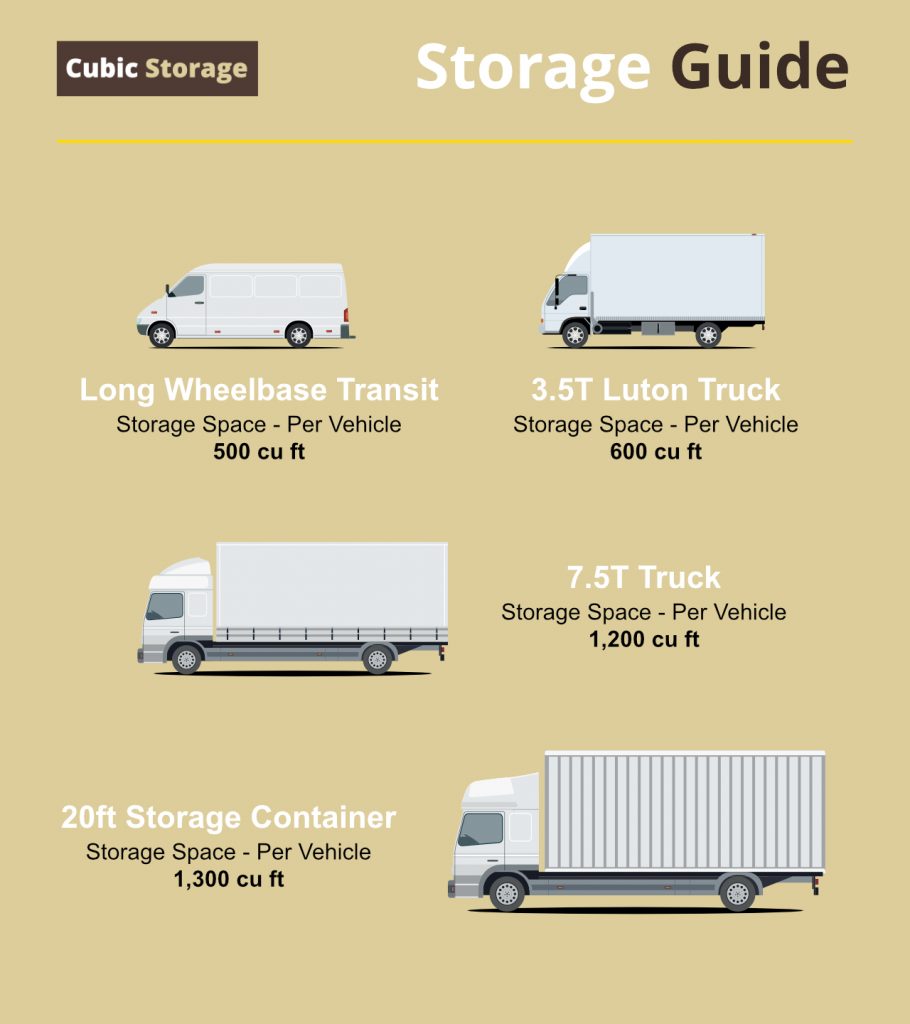 Cubic Storage

Storage Guide

Long Wheelbase Transit
Storage Space - Per Vehicle
500 cu ft

3.5T Luton Truck
Storage Space - Per Vehicle
600 cu ft

7.5T Truck
Storage Space - Per Vehicle
1,200 cu ft

20ft Storage Container
Storage Space - Per Vehicle
1,300 cu ft